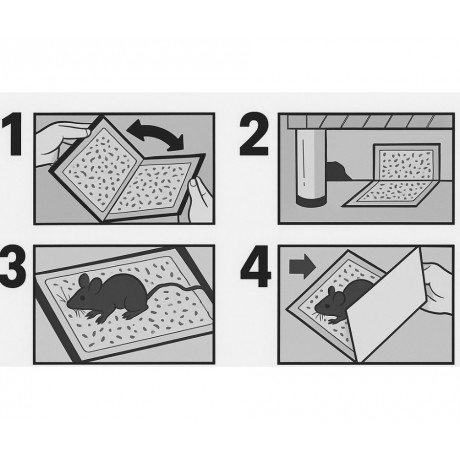 1

2

3

4