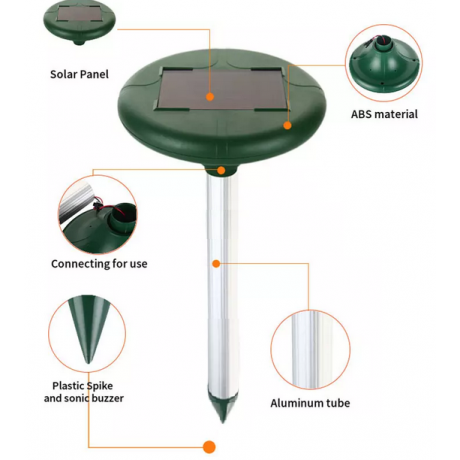 Solar Panel

ABS material

Connecting for use

Plastic Spike and sonic buzzer

Aluminum tube